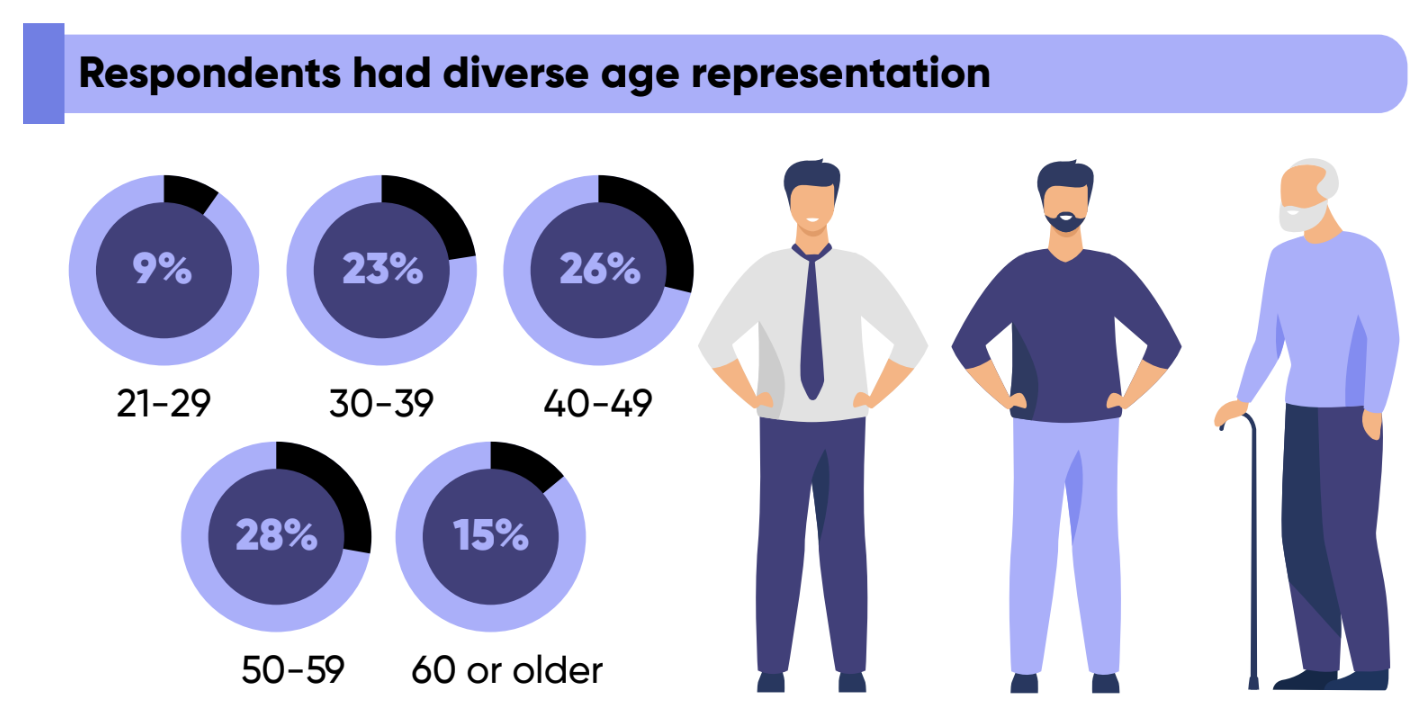 Respondents had diverse age representation

9%
21-29

23%
30-39

26%
40-49

28%
50-59

15%
60 or older